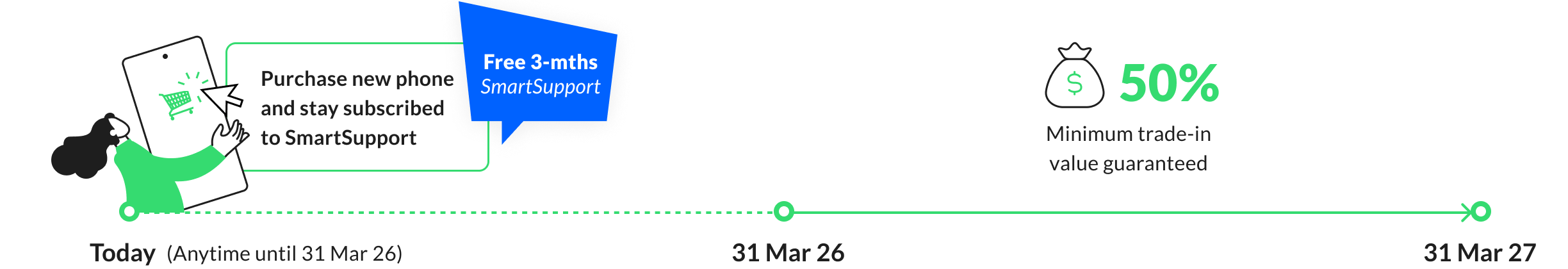 Purchase new phone and stay subscribed to SmartSupport

Free 3-mths SmartSupport

$ 50%

Minimum trade-in value guaranteed

Today (Anytime until 31 Mar 26)

31 Mar 26

31 Mar 27